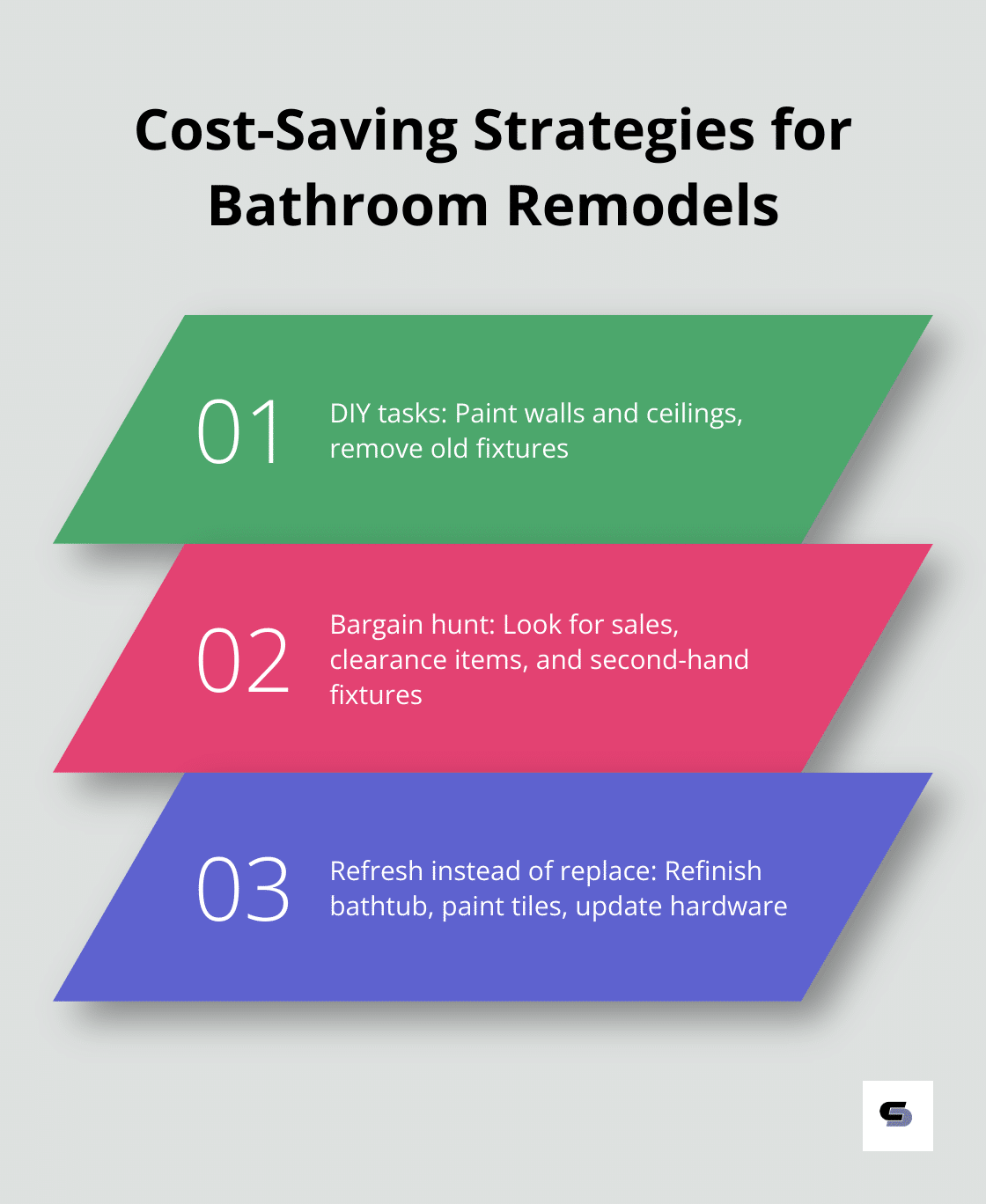 Cost-Saving Strategies for Bathroom Remodels

01

DIY tasks: Paint walls and ceilings, remove old fixtures

02

Bargain hunt: Look for sales, clearance items, and second-hand fixtures

03

Refresh instead of replace: Refinish bathtub, paint tiles, update hardware