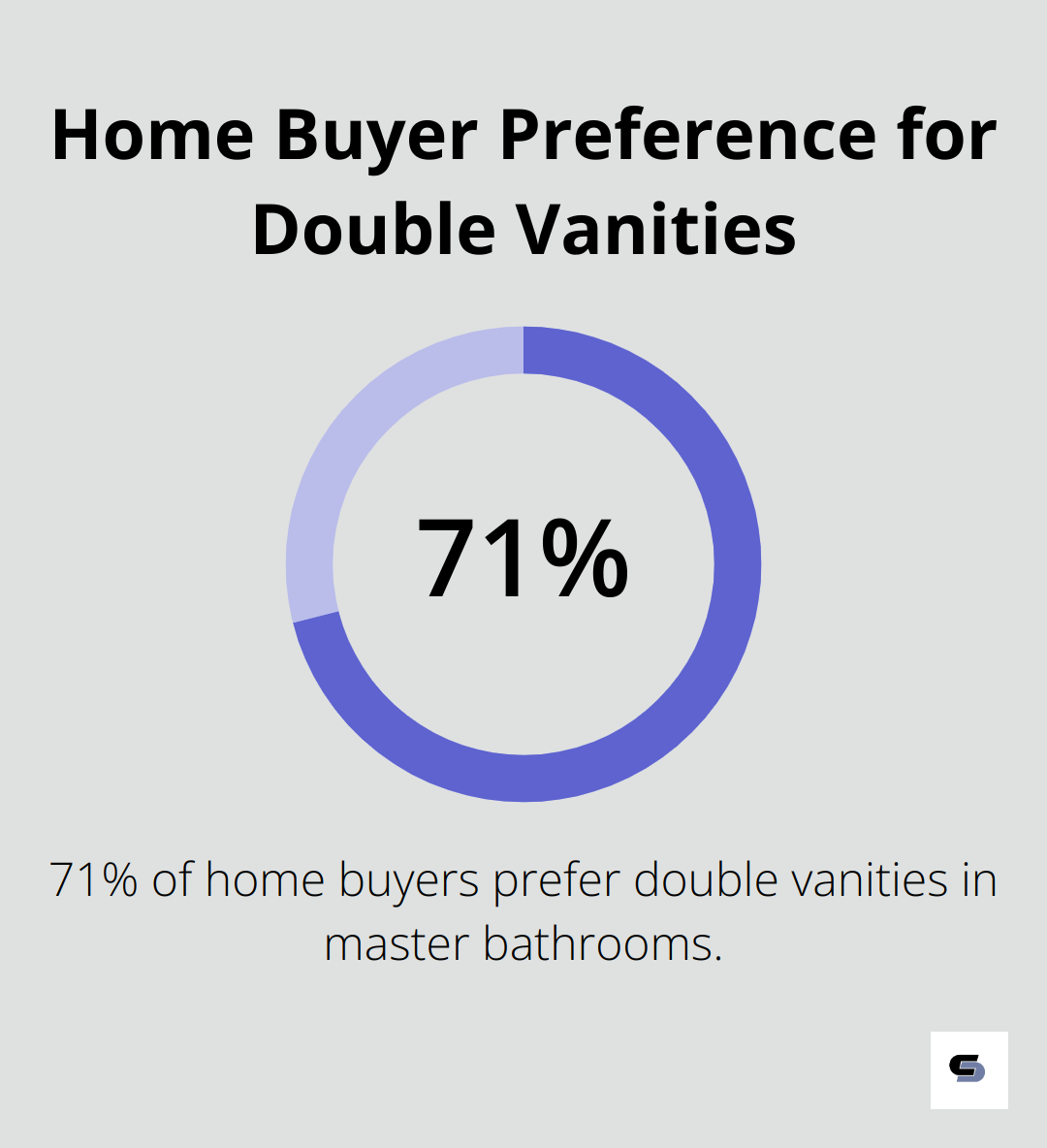 Home Buyer Preference for Double Vanities

71%

71% of home buyers prefer double vanities in master bathrooms.